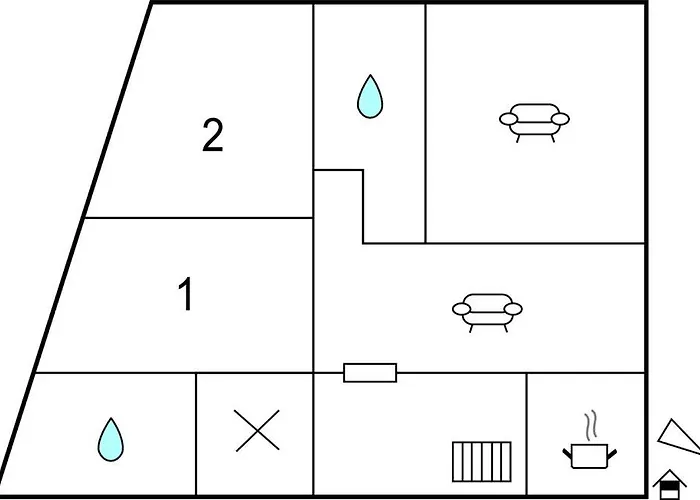 2

1